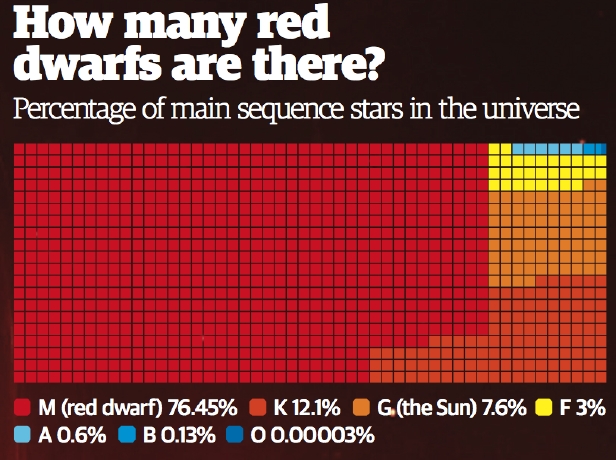 How many red dwarfs are there?

Percentage of main sequence stars in the universe

M (red dwarf) 76.45% K 12.1% G (the Sun) 7.6% F 3% A 0.6% B 0.13% O 0.00003%